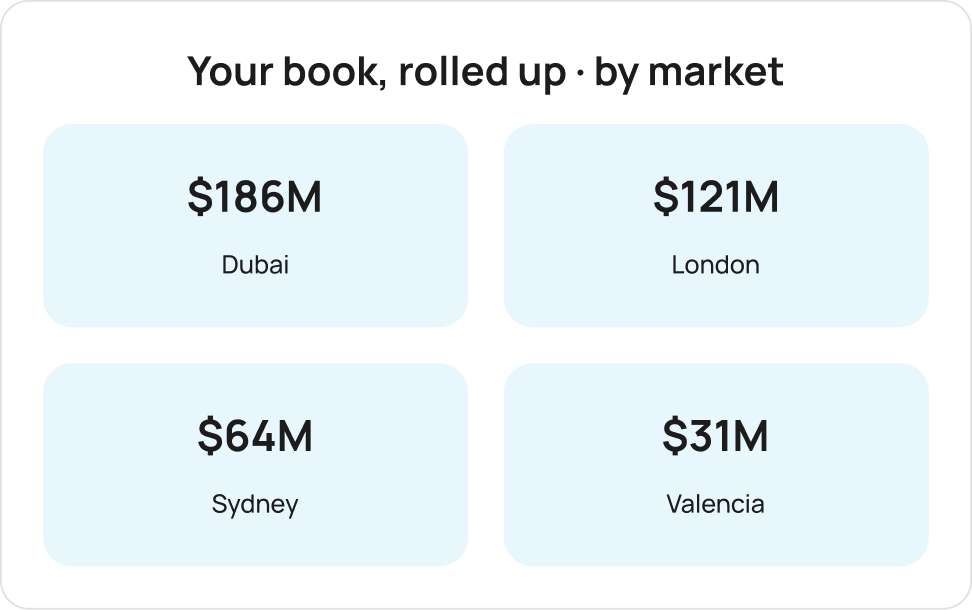 Your book, rolled up · by market

\$186M

Dubai

\$121M

London

\$64M

Sydney

\$31M

Valencia